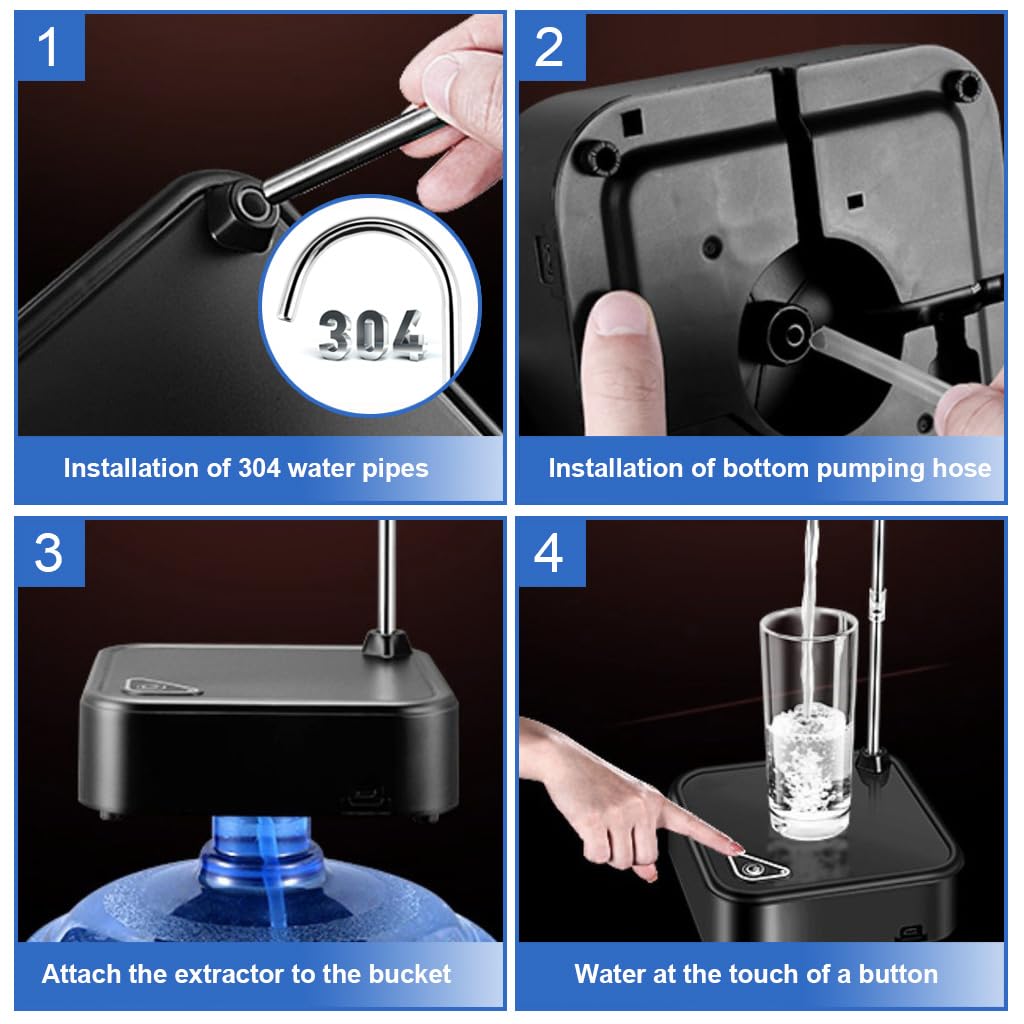 1

304

Installation of 304 water pipes

2

Installation of bottom pumping hose

3

Attach the extractor to the bucket

4

Water at the touch of a button